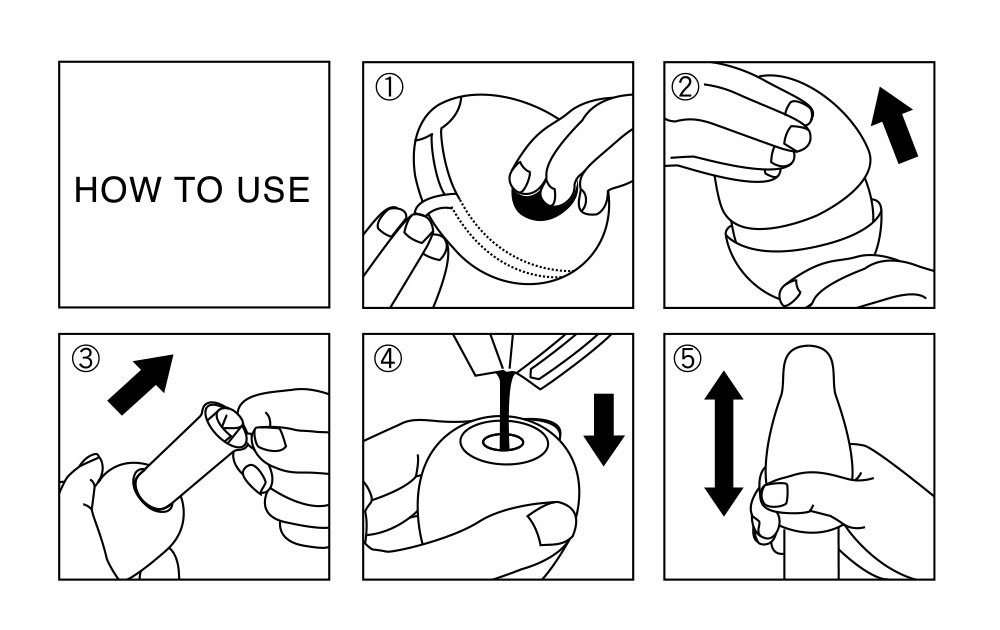 HOW TO USE

①

②

③

④

⑤