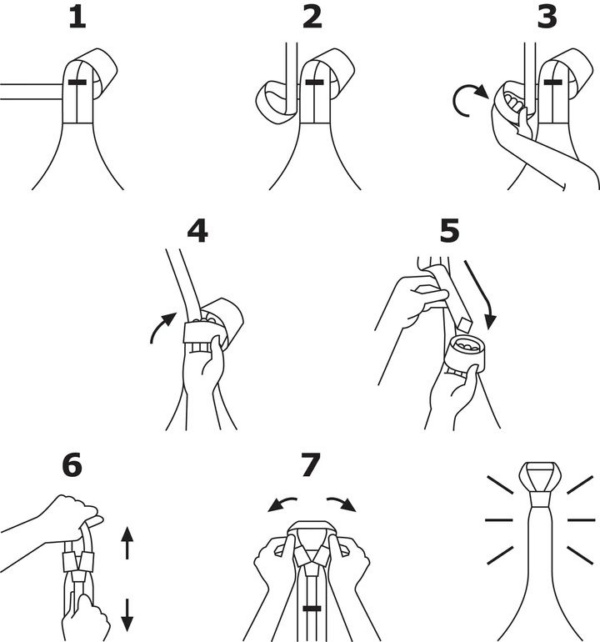 1

2

3

4

5

6

7